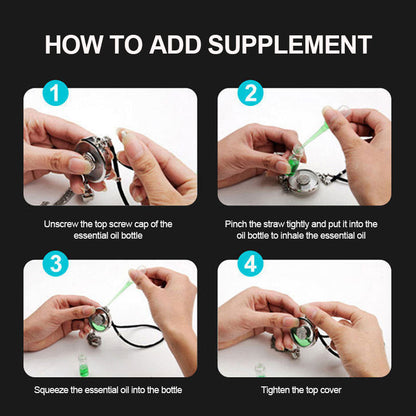 HOW TO ADD SUPPLEMENT

1

Unscrew the top screw cap of the essential oil bottle

2

Pinch the straw tightly and put it into the oil bottle to inhale the essential oil

3

Squeeze the essential oil into the bottle

4

Tighten the top cover