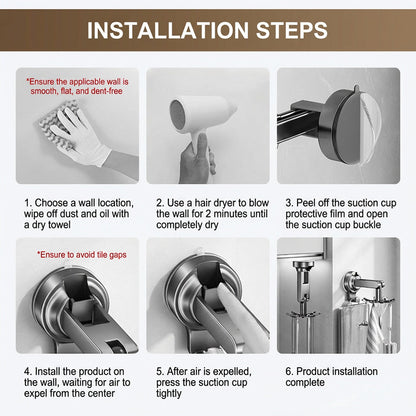 INSTALLATION STEPS

*Ensure the applicable wall is smooth, flat, and dent-free

1. Choose a wall location, wipe off dust and oil with a dry towel

2. Use a hair dryer to blow the wall for 2 minutes until completely dry

3. Peel off the suction cup protective film and open the suction cup buckle

*Ensure to avoid tile gaps

4. Install the product on the wall, waiting for air to expel from the center

5. After air is expelled, press the suction cup tightly

6. Product installation complete