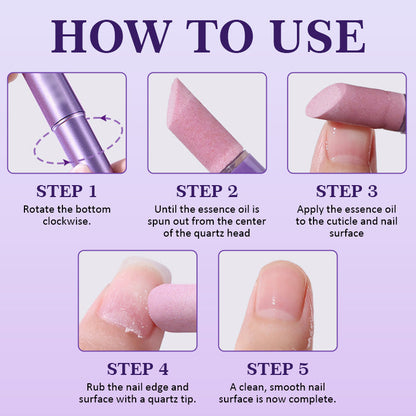 HOW TO USE

STEP 1
Rotate the bottom clockwise.

STEP 2
Until the essence oil is spun out from the center of the quartz head

STEP 3
Apply the essence oil to the cuticle and nail surface

STEP 4
Rub the nail edge and surface with a quartz tip.

STEP 5
A clean, smooth nail surface is now complete.