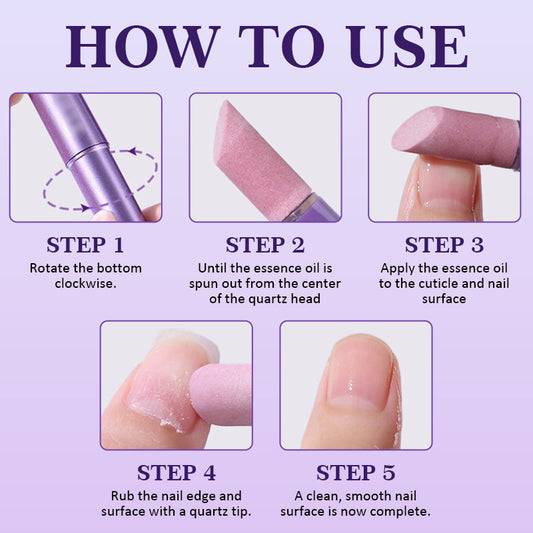 HOW TO USE

STEP 1
Rotate the bottom clockwise.

STEP 2
Until the essence oil is spun out from the center of the quartz head

STEP 3
Apply the essence oil to the cuticle and nail surface

STEP 4
Rub the nail edge and surface with a quartz tip.

STEP 5
A clean, smooth nail surface is now complete.