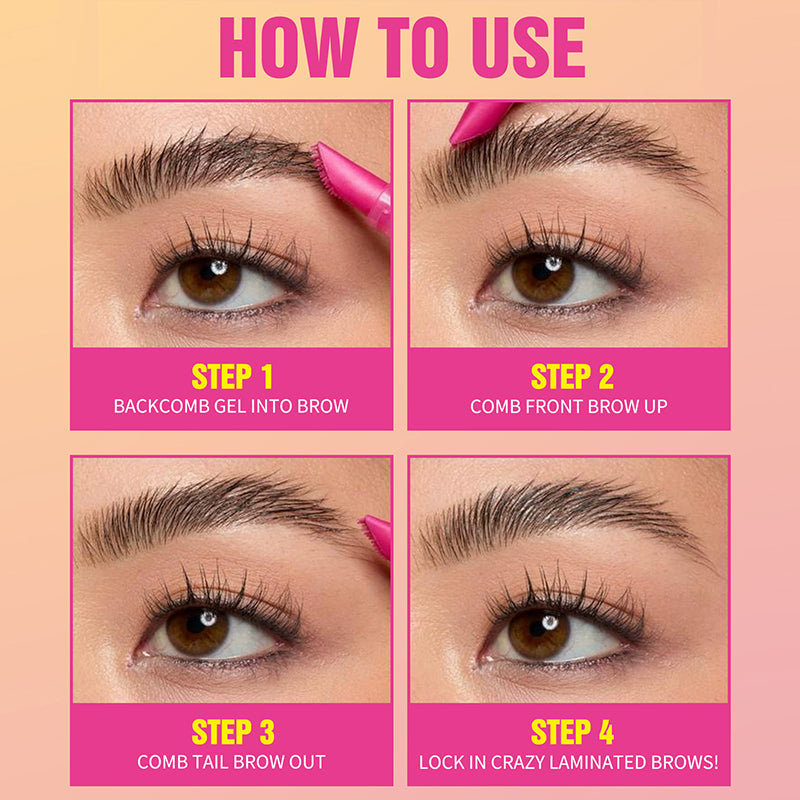 HOW TO USE

STEP 1
BACKCOMB GEL INTO BROW

STEP 2
COMB FRONT BROW UP

STEP 3
COMB TAIL BROW OUT

STEP 4
LOCK IN CRAZY LAMINATED BROWS!