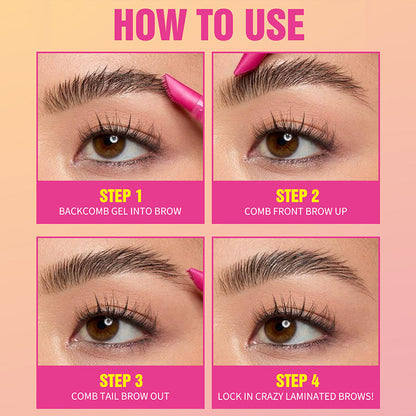 HOW TO USE

STEP 1
BACKCOMB GEL INTO BROW

STEP 2
COMB FRONT BROW UP

STEP 3
COMB TAIL BROW OUT

STEP 4
LOCK IN CRAZY LAMINATED BROWS!