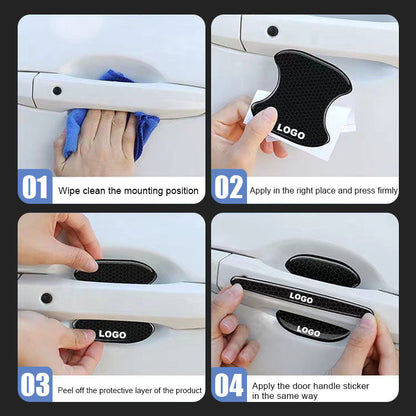 01 Wipe clean the mounting position

LOGO

02 Apply in the right place and press firmly

LOGO

03 Peel off the protective layer of the product

LOGO

LOGO

04 Apply the door handle sticker in the same way