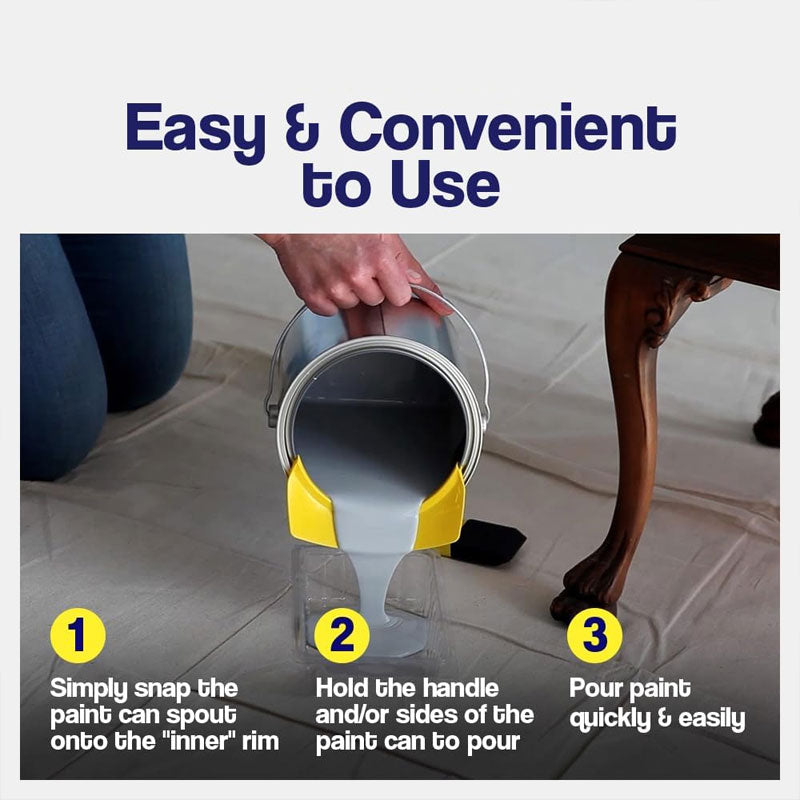 Easy & Convenient to Use

1
Simply snap the paint can spout onto the "inner" rim

2
Hold the handle and/or sides of the paint can to pour

3
Pour paint quickly & easily